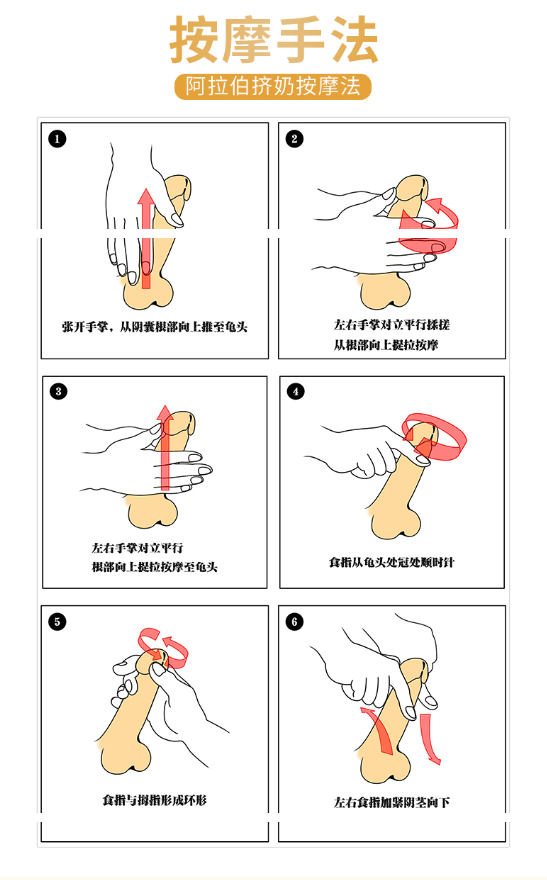 按摩手法

阿拉伯挤奶按摩法

1
张开手掌，从阴囊根部向上推至龟头

2
左右手掌对立平行揉搓
从根部向上提拉按摩

3
左右手掌对立平行
根部向上提拉按摩至龟头

4
食指从龟头处冠处顺时针

5
食指与拇指形成环形

6
左右食指加紧阴茎向下